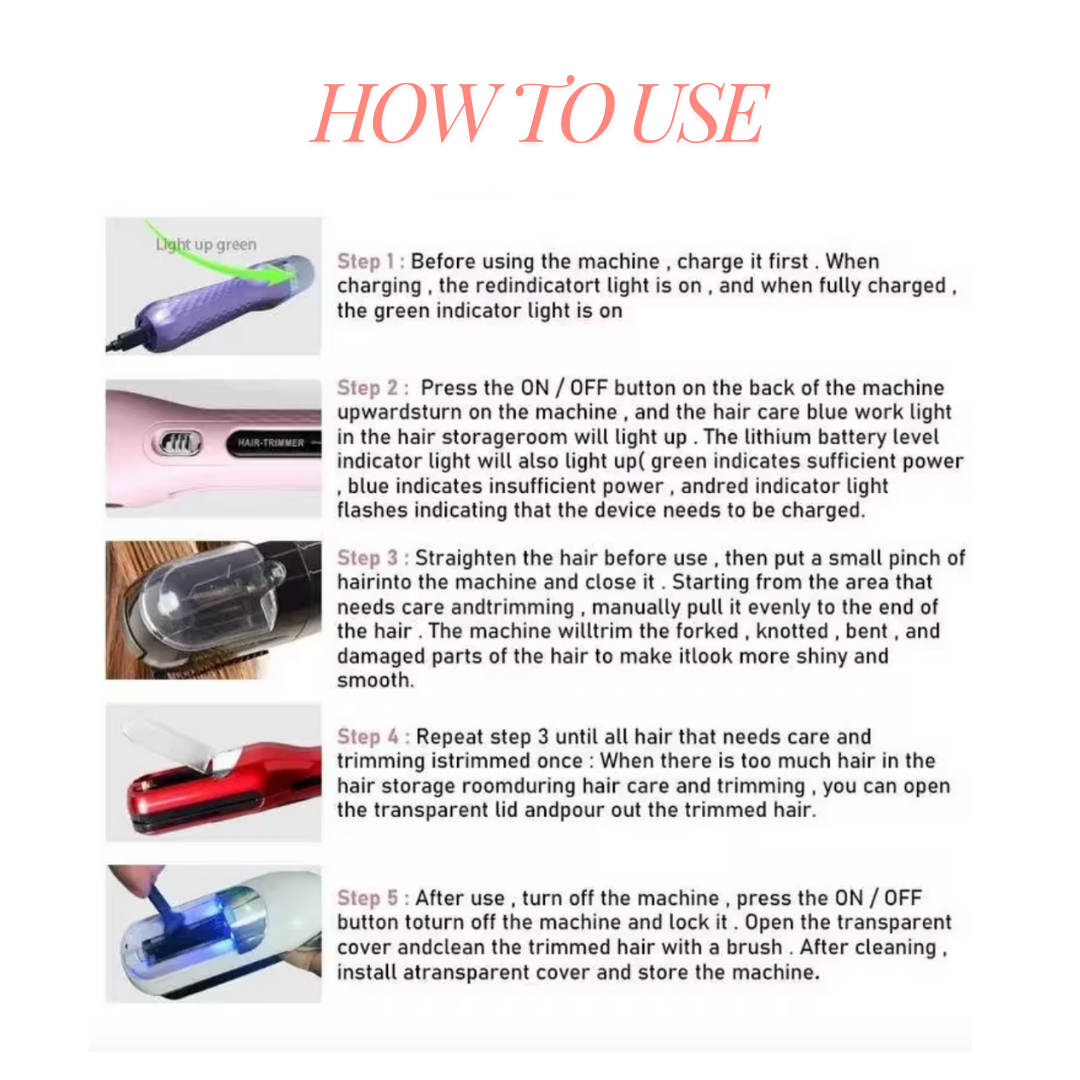 HOW TO USE

Light up green

Step 1 : Before using the machine , charge it first . When charging , the redindicatort light is on , and when fully charged , the green indicator light is on

HAIR-TRIMMER

Step 2 : Press the ON / OFF button on the back of the machine upwardsturn on the machine , and the hair care blue work light in the hair storageroom will light up . The lithium battery level indicator light will also light up( green indicates sufficient power , blue indicates insufficient power , andred indicator light flashes indicating that the device needs to be charged.

Step 3 : Straighten the hair before use , then put a small pinch of hairinto the machine and close it . Starting from the area that needs care andtrimming , manually pull it evenly to the end of the hair . The machine willtrim the forked , knotted , bent , and damaged parts of the hair to make itlook more shiny and smooth.

Step 4 : Repeat step 3 until all hair that needs care and trimming istrimmed once : When there is too much hair in the hair storage roomduring hair care and trimming , you can open the transparent lid andpour out the trimmed hair.

Step 5 : After use , turn off the machine , press the ON / OFF button toturn off the machine and lock it . Open the transparent cover andclean the trimmed hair with a brush . After cleaning , install atransparent cover and store the machine.